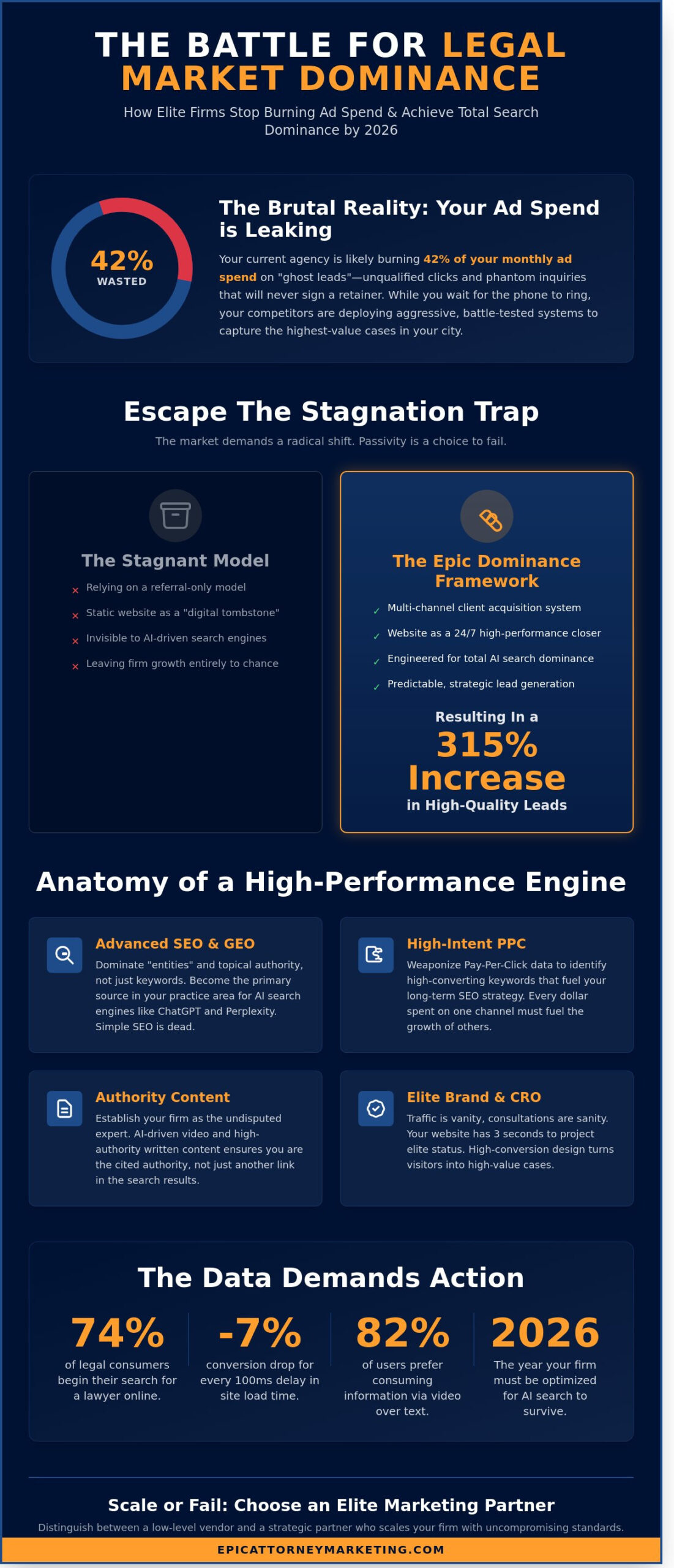 THE BATTLE FOR LEGAL MARKET DOMINANCE

How Elite Firms Stop Burning Ad Spend & Achieve Total Search Dominance by 2026

42%
WASTED

The Brutal Reality: Your Ad Spend is Leaking

Your current agency is likely burning 42% of your monthly ad spend on "ghost leads"—unqualified clicks and phantom inquiries that will never sign a retainer. While you wait for the phone to ring, your competitors are deploying aggressive, battle-tested systems to capture the highest-value cases in your city.

Escape The Stagnation Trap

The market demands a radical shift. Passivity is a choice to fail.

The Stagnant Model

× Relying on a referral-only model
× Static website as a "digital tombstone"
× Invisible to AI-driven search engines
× Leaving firm growth entirely to chance

The Epic Dominance Framework

✓ Multi-channel client acquisition system
✓ Website as a 24/7 high-performance closer
✓ Engineered for total AI search dominance
✓ Predictable, strategic lead generation

Resulting In a
315% Increase
in High-Quality Leads

Anatomy of a High-Performance Engine

Advanced SEO & GEO
Dominate "entities" and topical authority, not just keywords. Become the primary source in your practice area for AI search engines like ChatGPT and Perplexity. Simple SEO is dead.

High-Intent PPC
Weaponize Pay-Per-Click data to identify high-converting keywords that fuel your long-term SEO strategy. Every dollar spent on one channel must fuel the growth of others.

Authority Content
Establish your firm as the undisputed expert. AI-driven video and high-authority written content ensures you are the cited authority, not just another link in the search results.

Elite Brand & CRO
Traffic is vanity, consultations are sanity. Your website has 3 seconds to project elite status. High-conversion design turns visitors into high-value cases.

The Data Demands Action

74%
of legal consumers begin their search for a lawyer online.

-7%
conversion drop for every 100ms delay in site load time.

82%
of users prefer consuming information via video over text.

2026
The year your firm must be optimized for AI search to survive.

Scale or Fail: Choose an Elite Marketing Partner

Distinguish between a low-level vendor and a strategic partner who scales your firm with uncompromising standards.

EPICATTORNEYMARKETING.COM